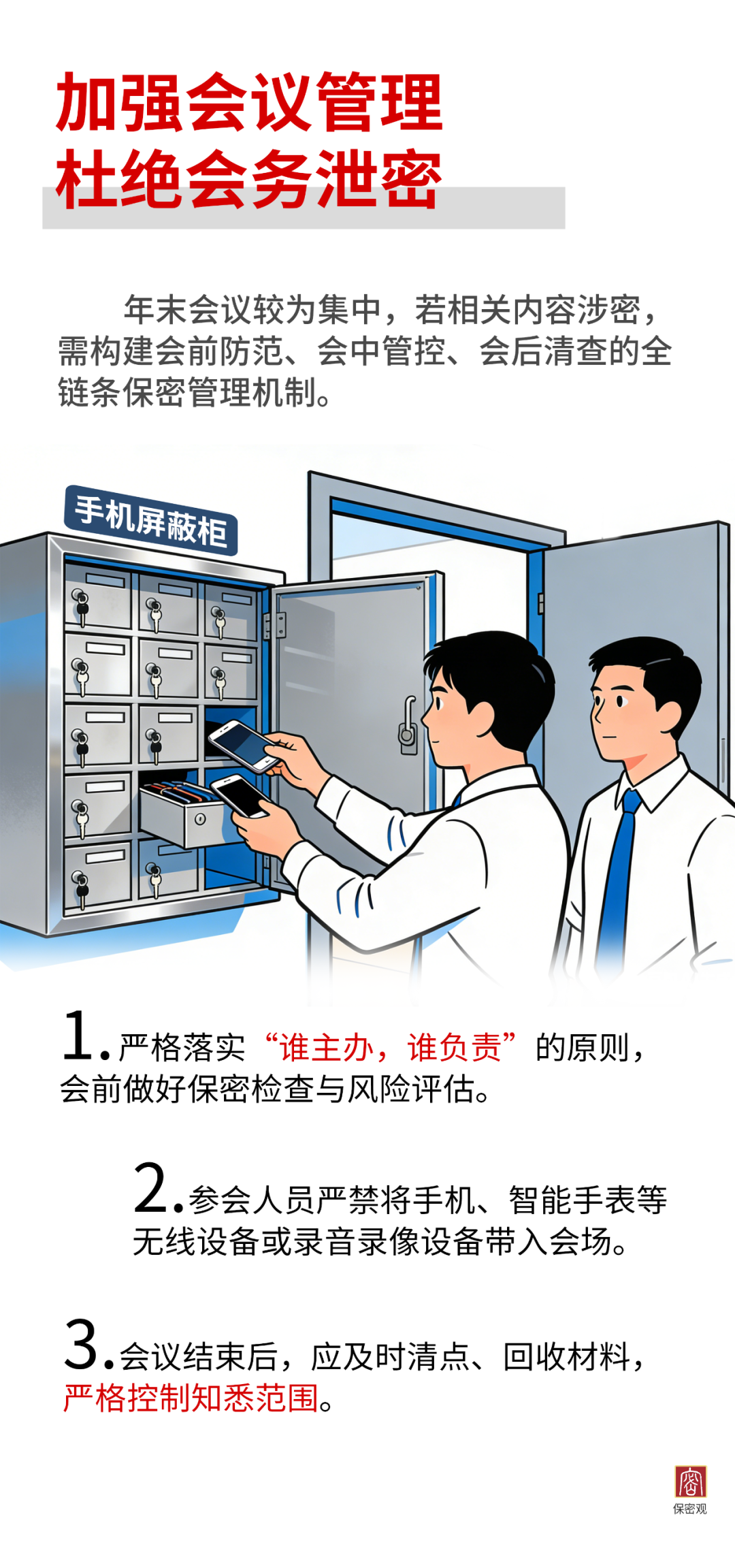 加强会议管理
杜绝会务泄密

年末会议较为集中，若相关内容涉密，需构建会前防范、会中管控、会后清查的全链条保密管理机制。

手机屏蔽柜

1.严格落实“谁主办，谁负责”的原则，会前做好保密检查与风险评估。

2.参会人员严禁将手机、智能手表等无线设备或录音录像设备带入会场。

3.会议结束后，应及时清点、回收材料，严格控制知悉范围。

密
保密观